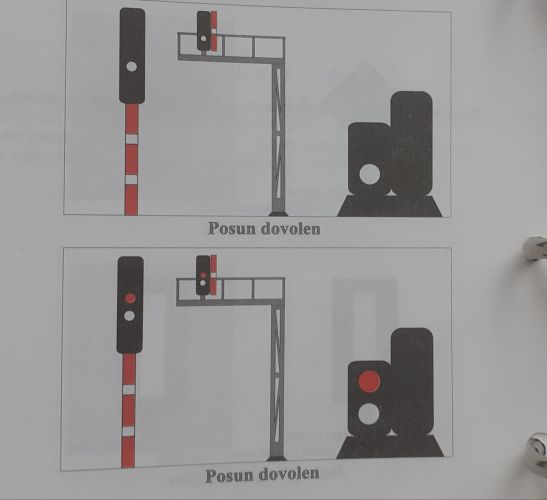 Posun dovolen

Posun dovolen