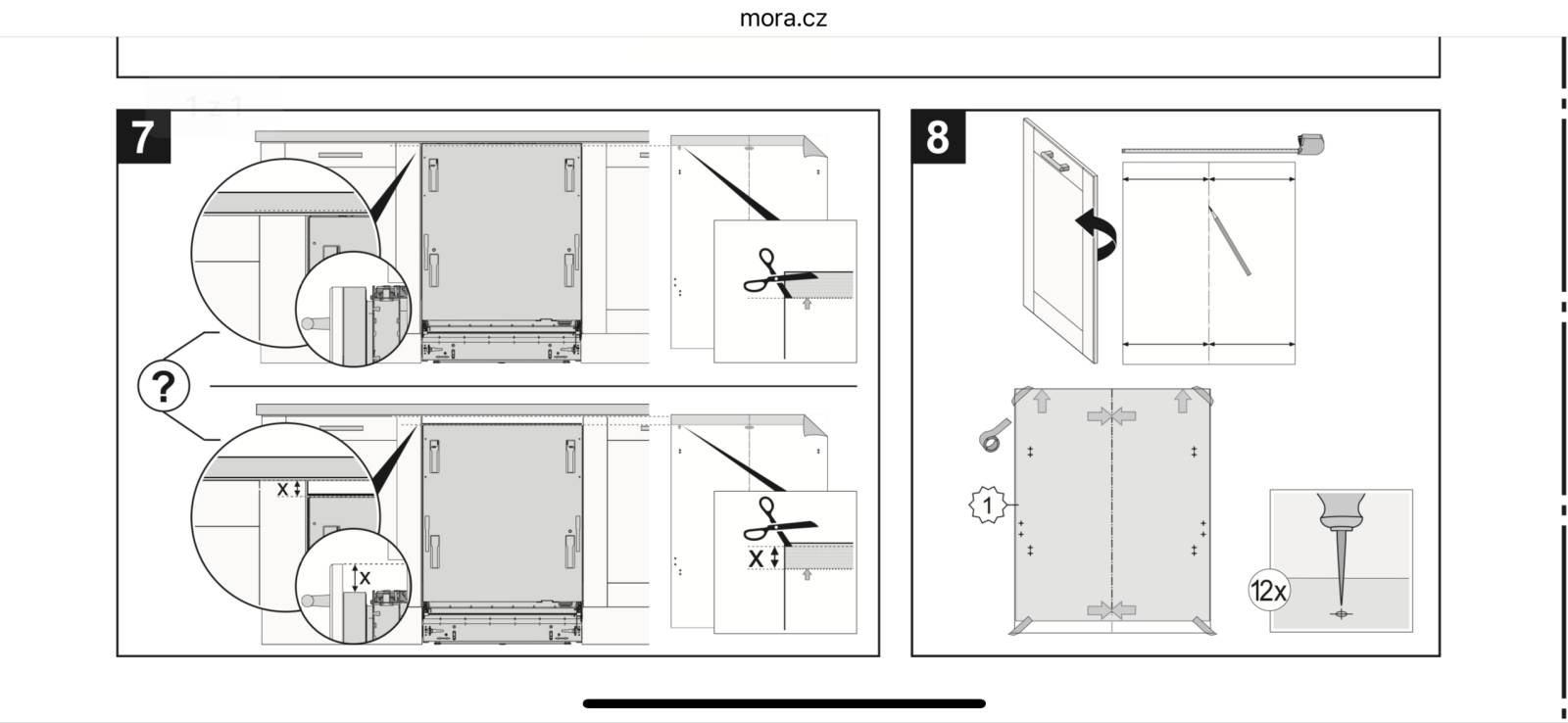 mora.cz

7

?

x

x

x

8

1

12x