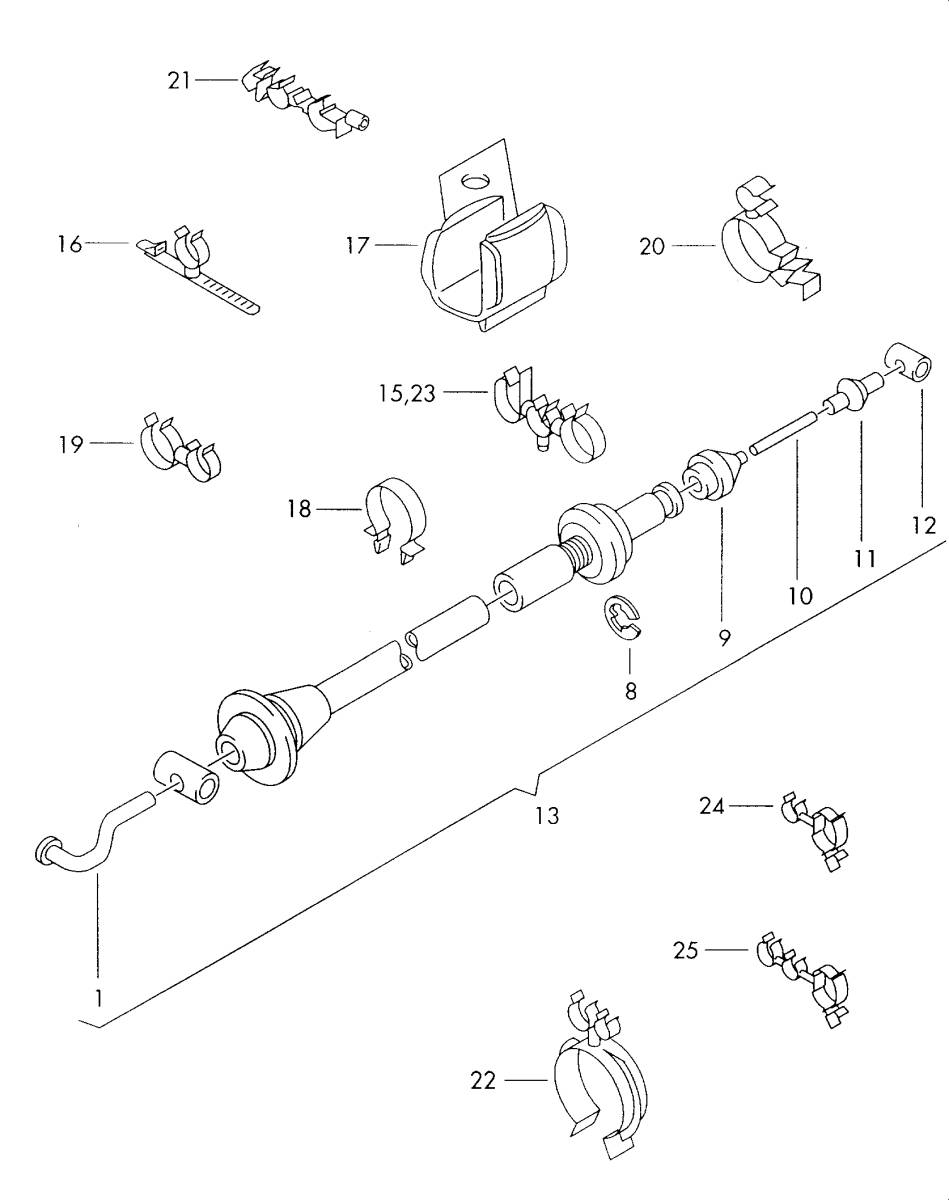 21
16
17
20
15,23
19
18
12
11
10
9
8
13
24
1
25
22