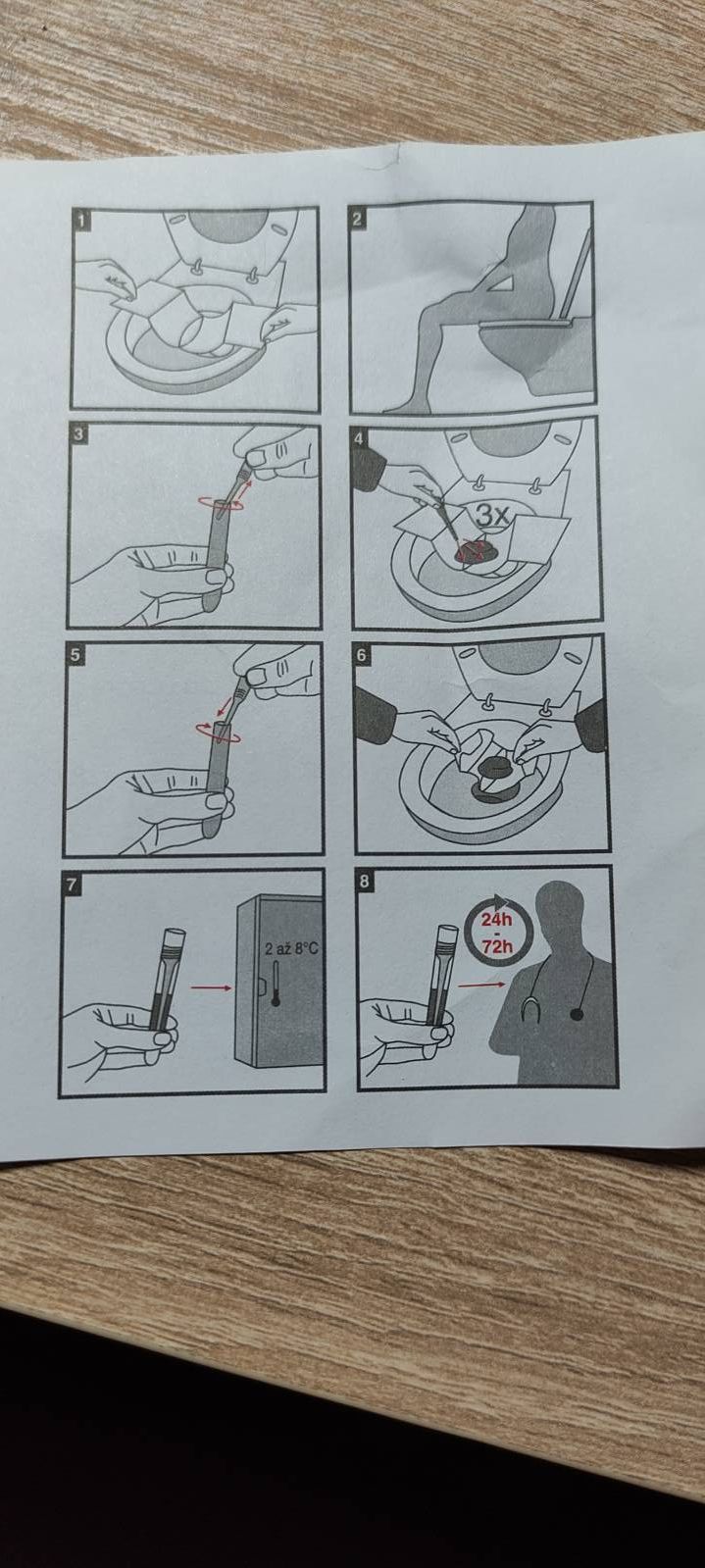 1

2

3

4

3x

5

6

7

2 až 8°C

8

24h
-
72h