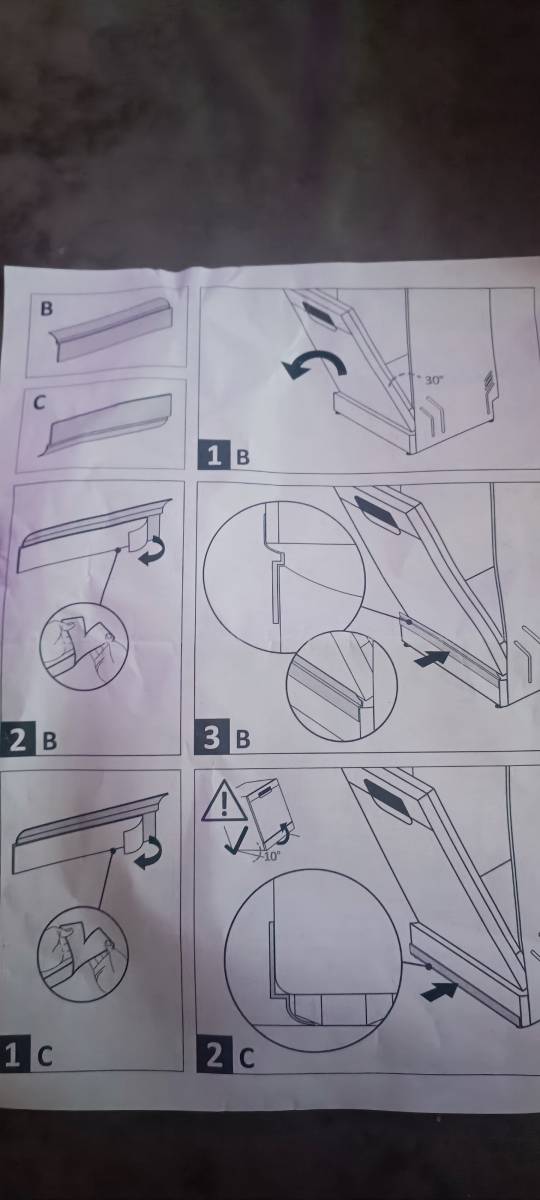 B

C

30°

1 B

2 B

3 B

10°

1 C

2 C