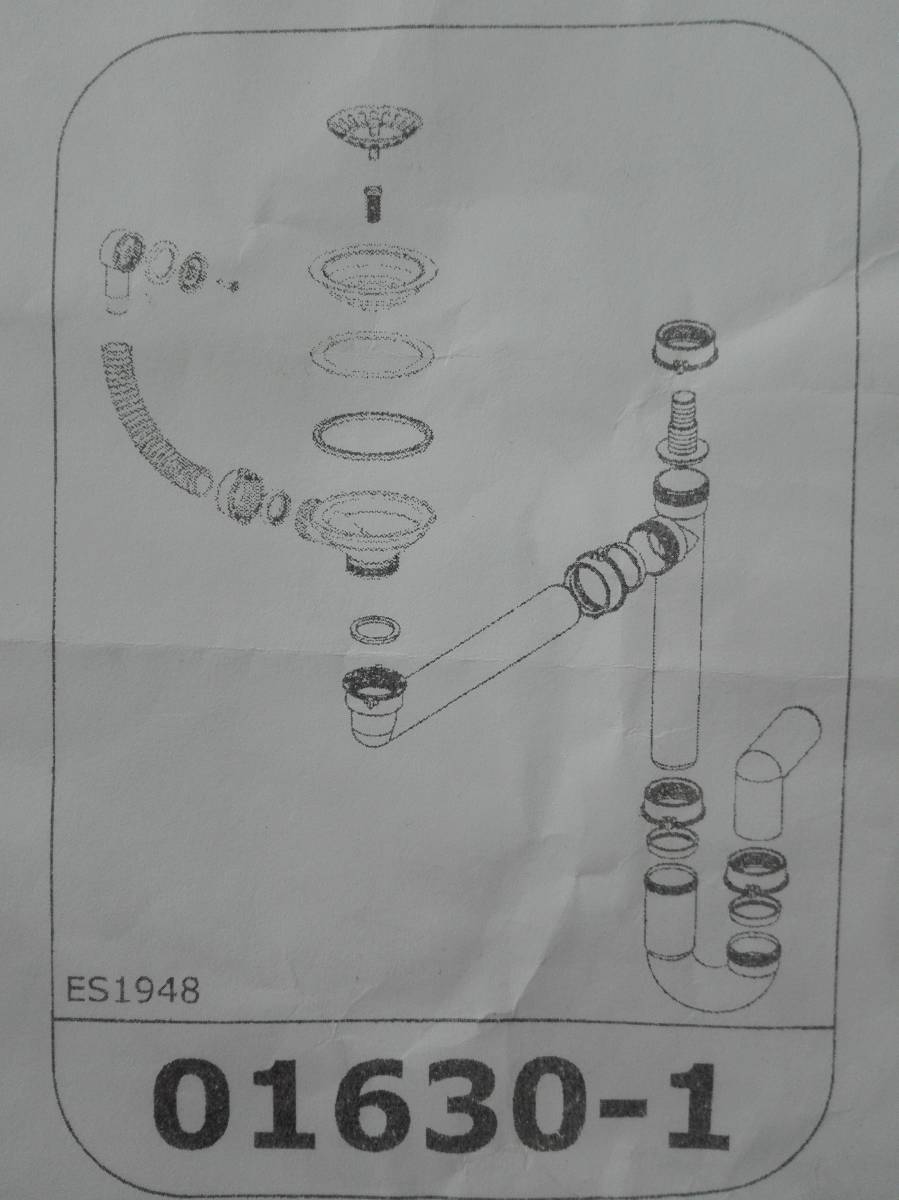 ES1948

01630-1