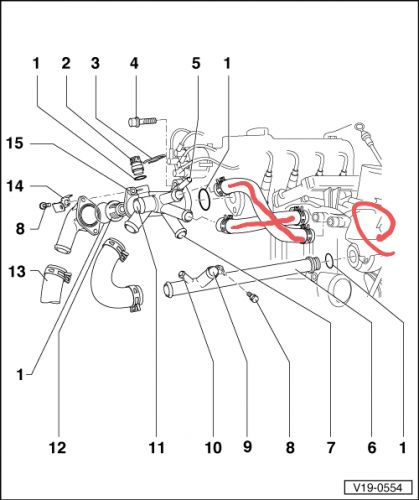 1 2 3 4 5 1

15

14

8

13

1

12 11 10 9 8 7 6 1

V19-0554