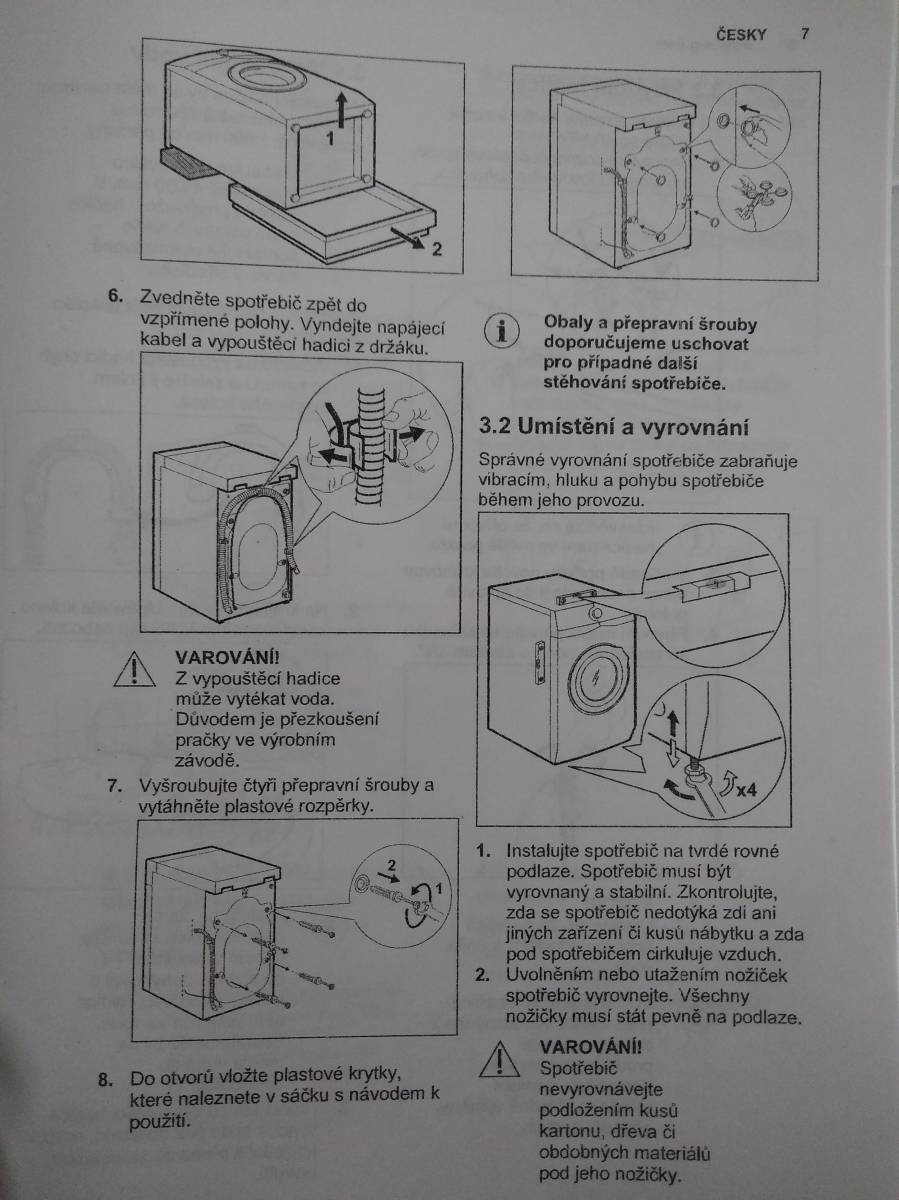 ČESKY 7

1

2

6. Zvedněte spotřebič zpět do vzpřímené polohy. Vyndejte napájecí kabel a vypouštěcí hadici z držáku.

VAROVÁNÍ!
Z vypouštěcí hadice může vytékat voda. Důvodem je přezkoušení pračky ve výrobním závodě.

7. Vyšroubujte čtyři přepravní šrouby a vytáhněte plastové rozpěrky.

2

1

8. Do otvorů vložte plastové krytky, které naleznete v sáčku s návodem k použití.

Obaly a přepravní šrouby doporučujeme uschovat pro případné další stěhování spotřebiče.

3.2 Umístění a vyrovnání

Správné vyrovnání spotřebiče zabraňuje vibracím, hluku a pohybu spotřebiče během jeho provozu.

x4

1. Instalujte spotřebič na tvrdé rovné podlaze. Spotřebič musí být vyrovnaný a stabilní. Zkontrolujte, zda se spotřebič nedotýká zdi ani jiných zařízení či kusů nábytku a zda pod spotřebičem cirkuluje vzduch.
2. Uvolněním nebo utažením nožiček spotřebič vyrovnejte. Všechny nožičky musí stát pevně na podlaze.

VAROVÁNÍ!
Spotřebič nevyrovnávejte podložením kusů kartonu, dřeva či obdobných materiálů pod jeho nožičky.