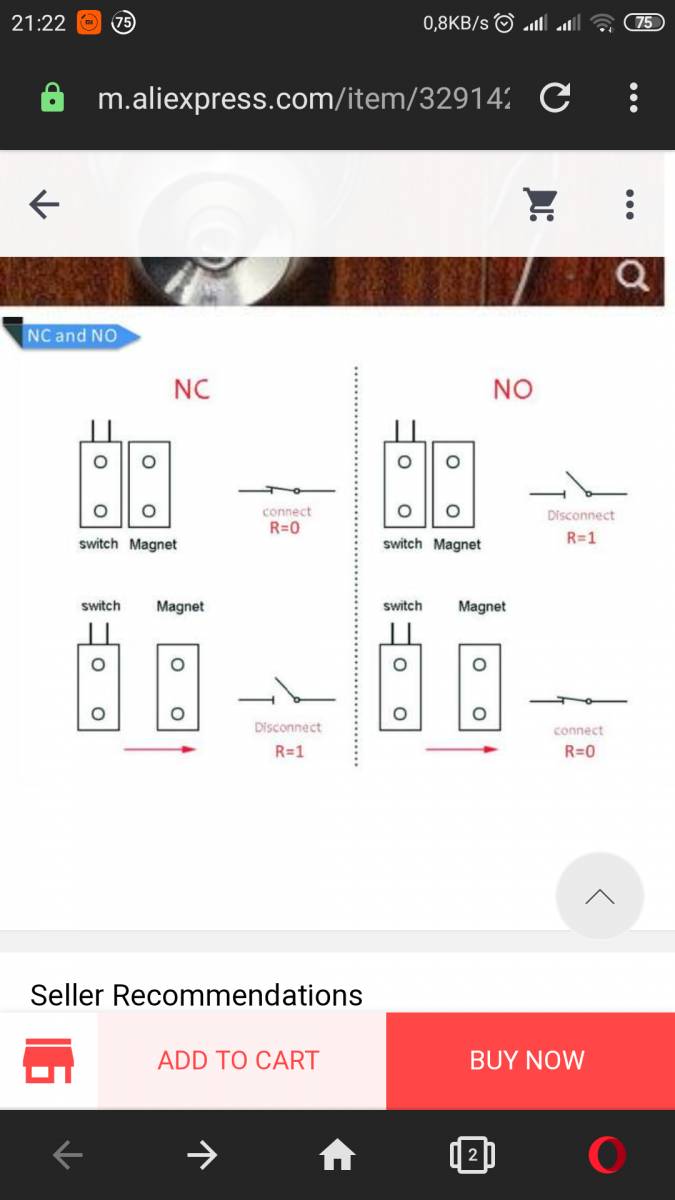 21:22 75 0,8KB/s 75

m.aliexpress.com/item/329142

NC and NO

NC

switch Magnet

connect
R=0

switch Magnet

Disconnect
R=1

NO

switch Magnet

Disconnect
R=1

switch Magnet

connect
R=0

Seller Recommendations

ADD TO CART

BUY NOW

2