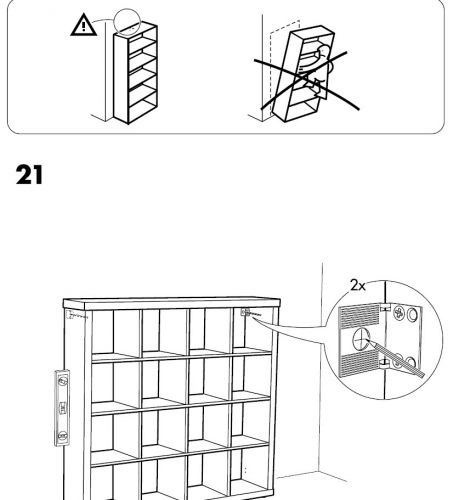 21

2x