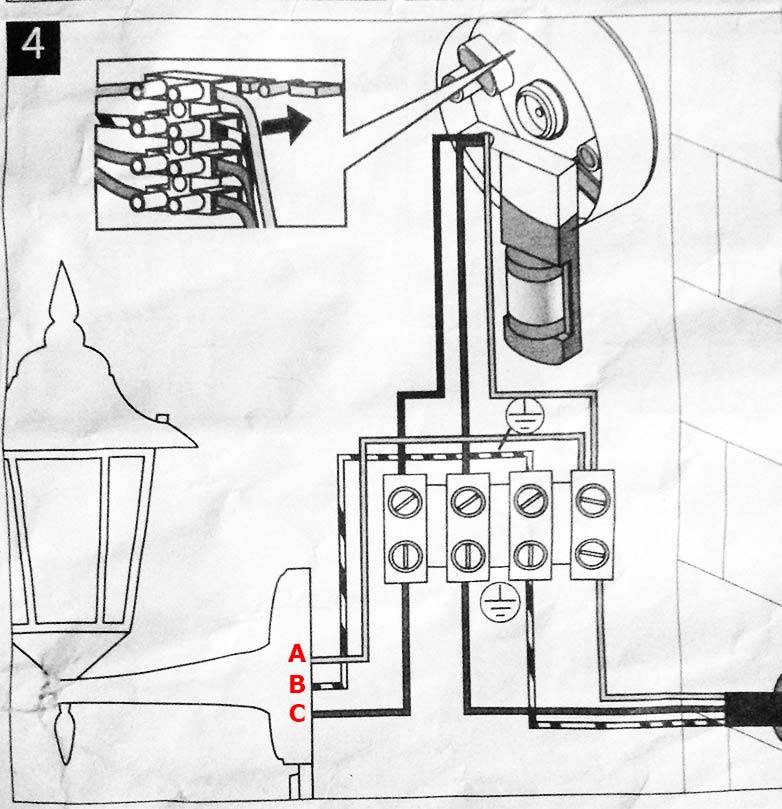 4

A
B
C