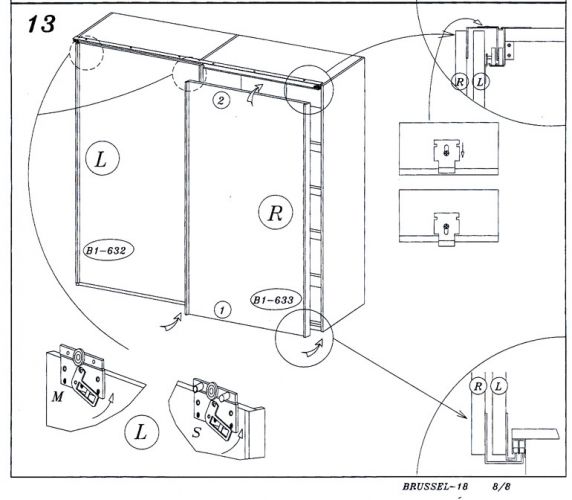 13

R L

2

L

R

B1-632

B1-633

1

M

L

S

R L

BRUSSEL-18 8/8