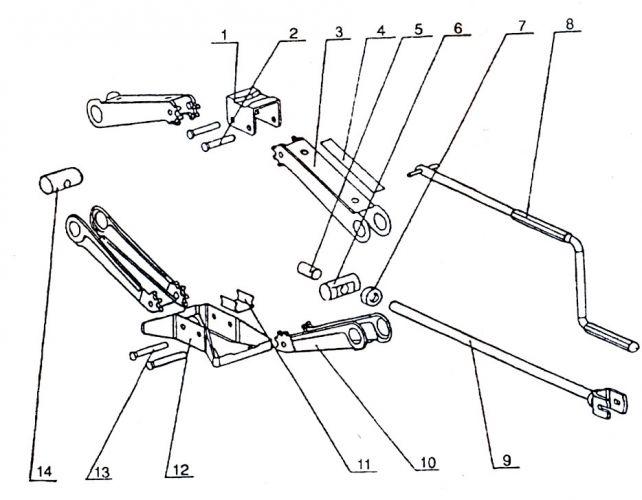 1
2
3
4
5
6
7
8
14
13
12
11
10
9